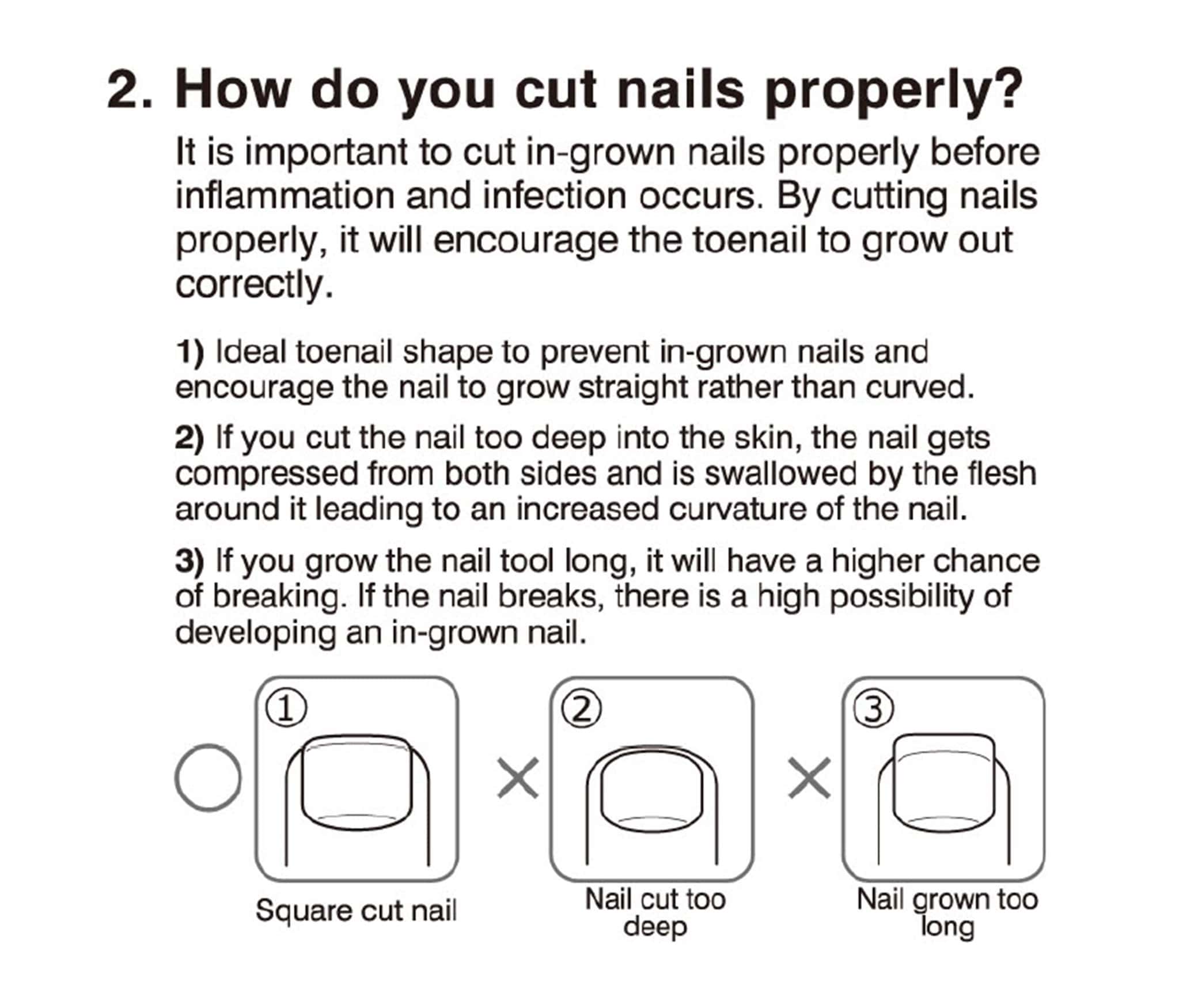 2. How do you cut nails properly?

It is important to cut in-grown nails properly before inflammation and infection occurs. By cutting nails properly, it will encourage the toenail to grow out correctly.

1) Ideal toenail shape to prevent in-grown nails and encourage the nail to grow straight rather than curved.

2) If you cut the nail too deep into the skin, the nail gets compressed from both sides and is swallowed by the flesh around it leading to an increased curvature of the nail.

3) If you grow the nail tool long, it will have a higher chance of breaking. If the nail breaks, there is a high possibility of developing an in-grown nail.

○ ① Square cut nail

× ② Nail cut too deep

× ③ Nail grown too long